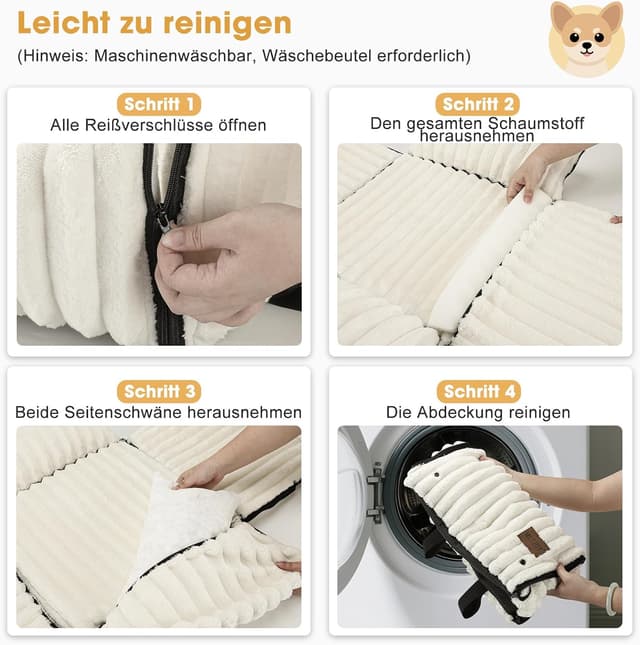 Leicht zu reinigen

(Hinweis: Maschinenwäschbar, Wäschebeutel erforderlich)

Schritt 1
Alle Reißverschlüsse öffnen

Schritt 2
Den gesamten Schaumstoff herausnehmen

Schritt 3
Beide Seitenschwäne herausnehmen

Schritt 4
Die Abdeckung reinigen