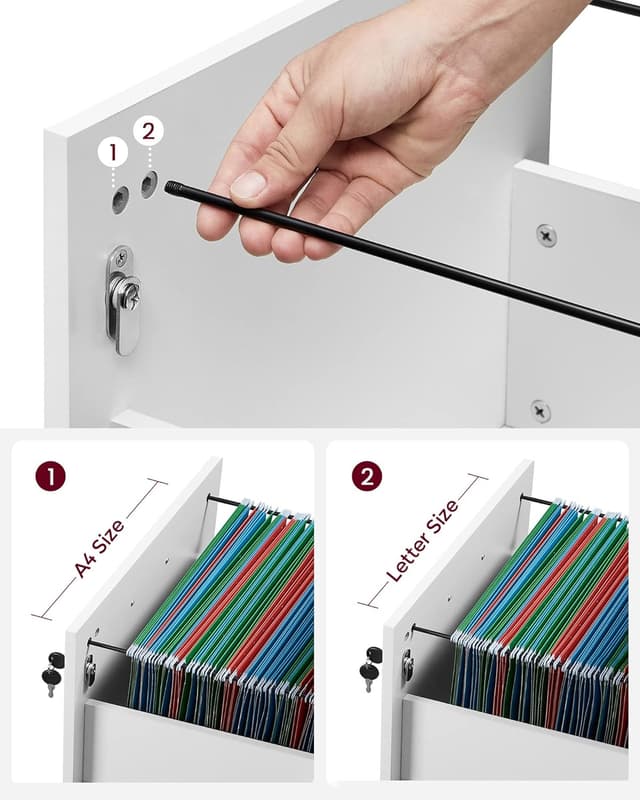 1
2

1
A4 Size

2
Letter Size