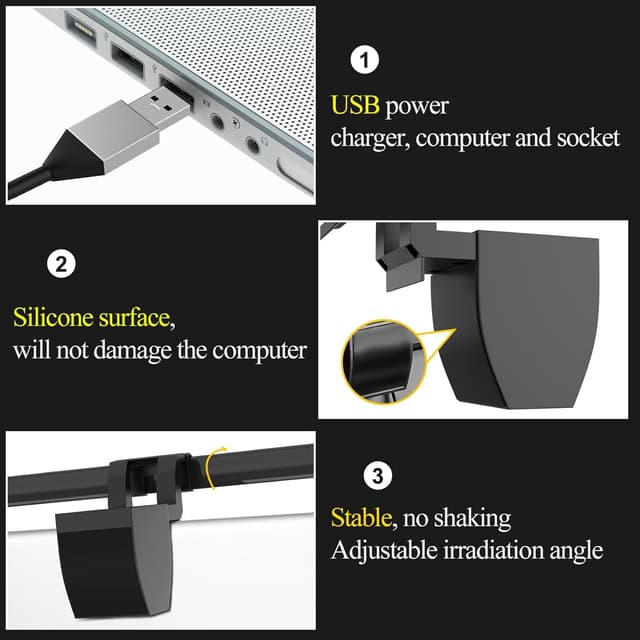 1

USB power
charger, computer and socket

2

Silicone surface,
will not damage the computer

3

Stable, no shaking
Adjustable irradiation angle