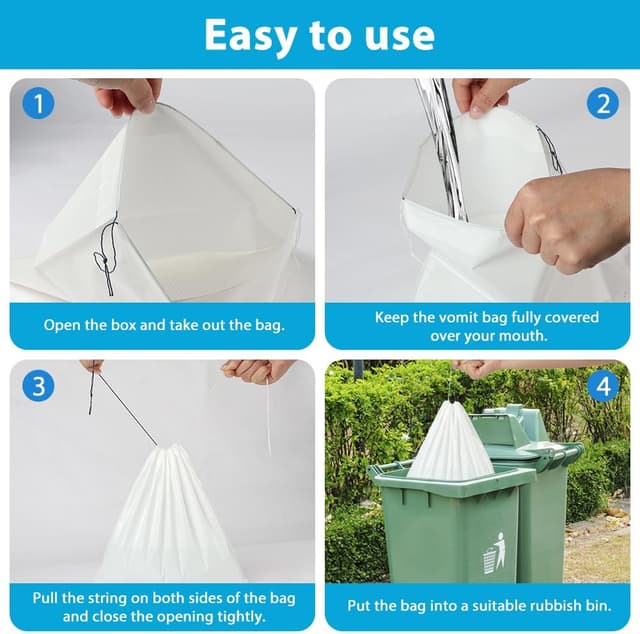 Easy to use

1

Open the box and take out the bag.

2

Keep the vomit bag fully covered over your mouth.

3

Pull the string on both sides of the bag and close the opening tightly.

4

Put the bag into a suitable rubbish bin.