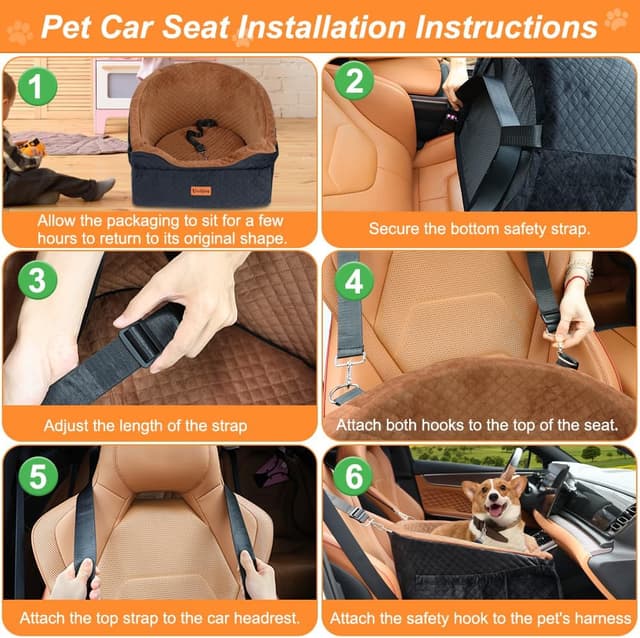 Pet Car Seat Installation Instructions

1
Allow the packaging to sit for a few hours to return to its original shape.

2
Secure the bottom safety strap.

3
Adjust the length of the strap

4
Attach both hooks to the top of the seat.

5
Attach the top strap to the car headrest.

6
Attach the safety hook to the pet's harness