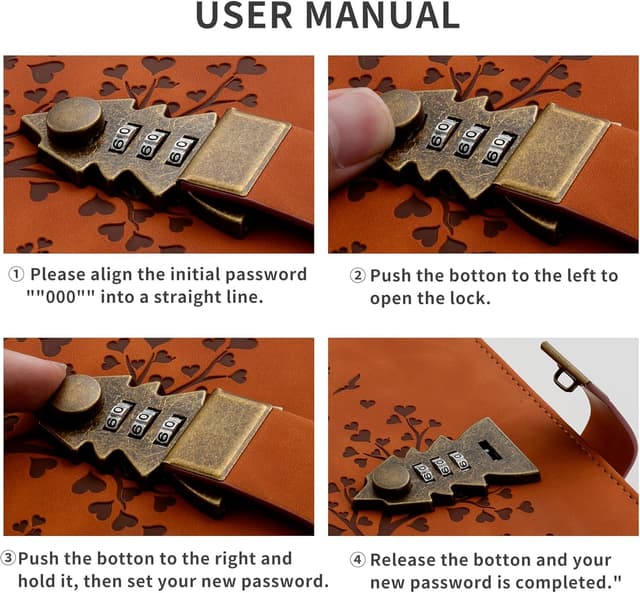 USER MANUAL

① Please align the initial password ""000"" into a straight line.

② Push the botton to the left to open the lock.

③ Push the botton to the right and hold it, then set your new password.

④ Release the botton and your new password is completed."