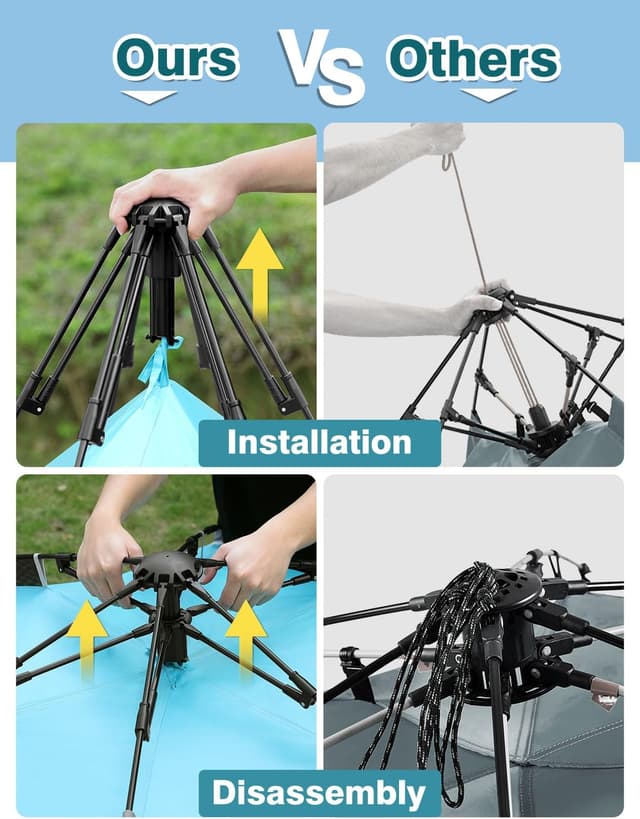 Ours VS Others

Installation

Disassembly