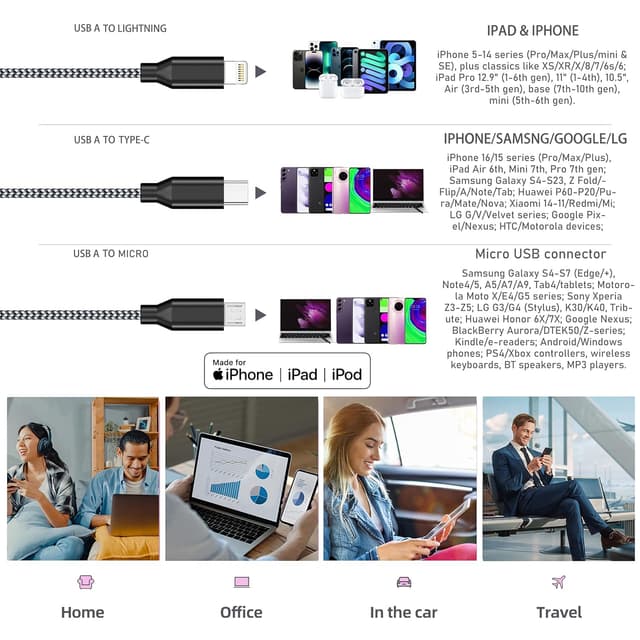 USB A TO LIGHTNING

IPAD & IPHONE

iPhone 5-14 series (Pro/Max/Plus/mini & SE), plus classics like XS/XR/X/8/7/6s/6; iPad Pro 12.9" (1-6th gen), 11" (1-4th), 10.5", Air (3rd-5th gen), base (7th-10th gen), mini (5th-6th gen).

USB A TO TYPE-C

IPHONE/SAMSNG/GOOGLE/LG

iPhone 16/15 series (Pro/Max/Plus), iPad Air 6th, Mini 7th, Pro 7th gen; Samsung Galaxy S4-S23, Z Fold/-Flip/A/Note/Tab; Huawei P60-P20/Pura/Mate/Nova; Xiaomi 14-11/Redmi/Mi; LG G/V/Velvet series; Google Pixel/Nexus; HTC/Motorola devices;

USB A TO MICRO

Micro USB connector

Samsung Galaxy S4-S7 (Edge/+), Note4/5, A5/A7/A9, Tab4/tablets; Motorola Moto X/E4/G5 series; Sony Xperia Z3-Z5; LG G3/G4 (Stylus), K30/K40, Tribute; Huawei Honor 6X/7X; Google Nexus; BlackBerry Aurora/DTEK50/Z-series; Kindle/e-readers; Android/Windows phones; PS4/Xbox controllers, wireless keyboards, BT speakers, MP3 players.

Made for
iPhone | iPad | iPod

Home

Office

In the car

Travel