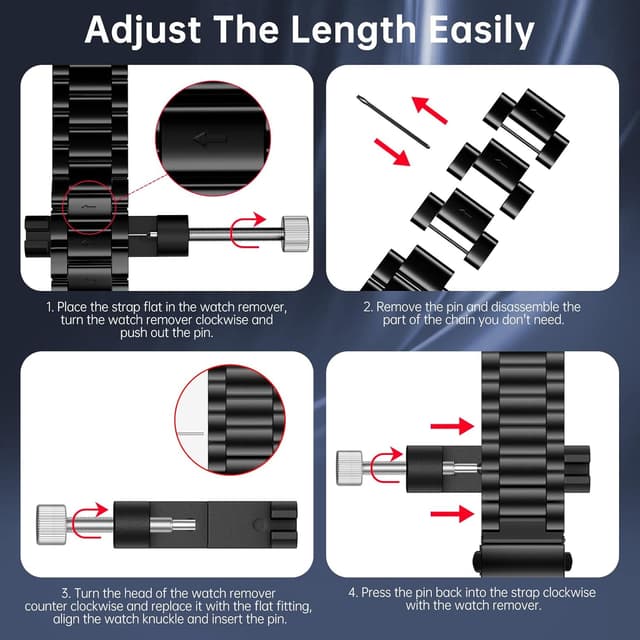 Adjust The Length Easily

1. Place the strap flat in the watch remover, turn the watch remover clockwise and push out the pin.

2. Remove the pin and disassemble the part of the chain you don't need.

3. Turn the head of the watch remover counter clockwise and replace it with the flat fitting, align the watch knuckle and insert the pin.

4. Press the pin back into the strap clockwise with the watch remover.