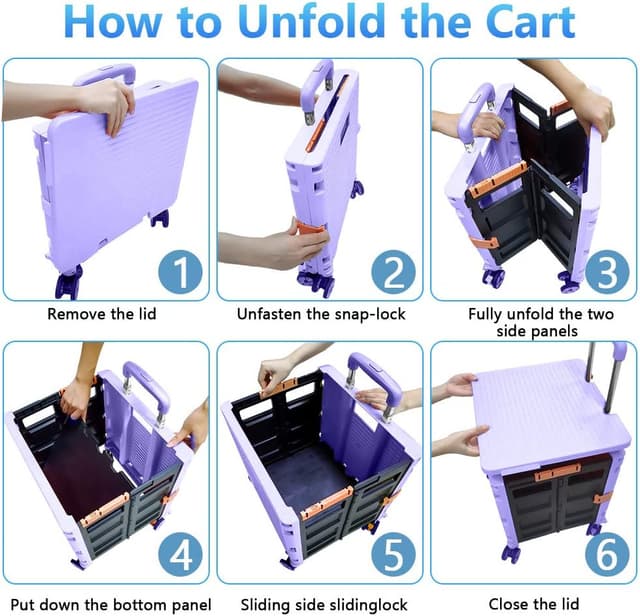 How to Unfold the Cart

1

Remove the lid

2

Unfasten the snap-lock

3

Fully unfold the two side panels

4

Put down the bottom panel

5

Sliding side slidinglock

6

Close the lid