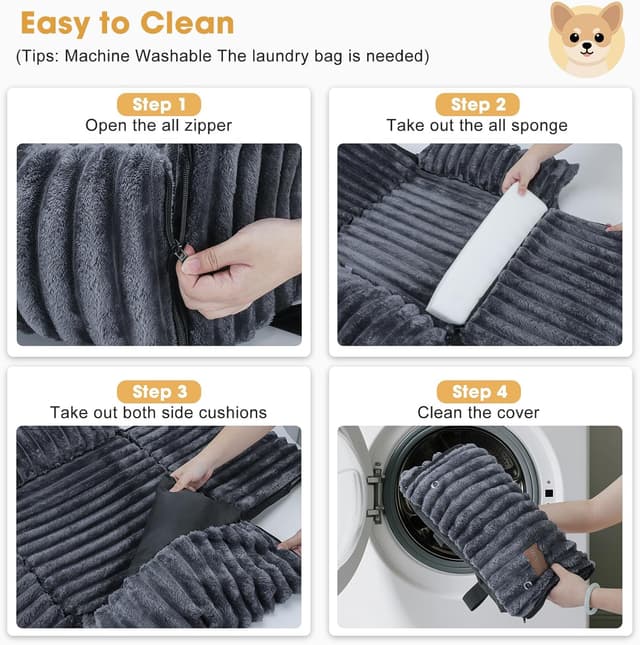 Easy to Clean

(Tips: Machine Washable The laundry bag is needed)

Step 1
Open the all zipper

Step 2
Take out the all sponge

Step 3
Take out both side cushions

Step 4
Clean the cover