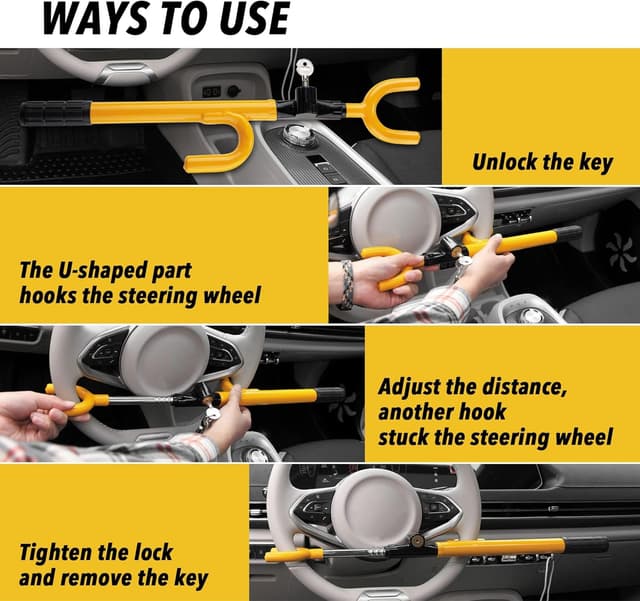 WAYS TO USE

Unlock the key

The U-shaped part hooks the steering wheel

Adjust the distance, another hook stuck the steering wheel

Tighten the lock and remove the key