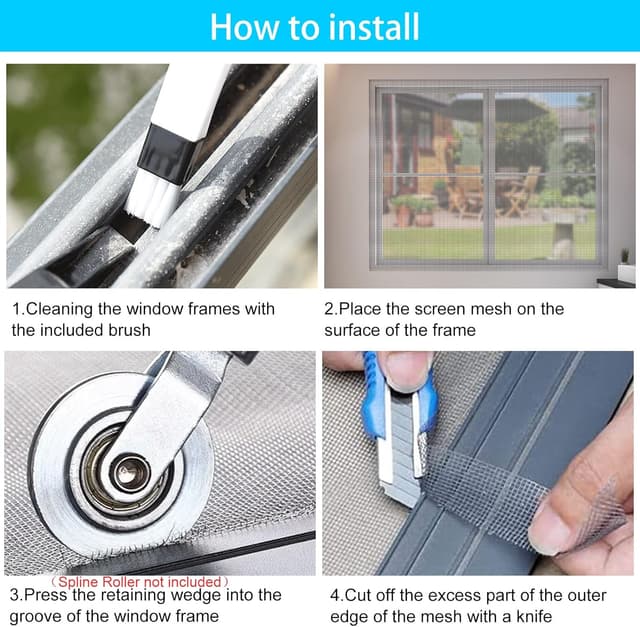 How to install

1.Cleaning the window frames with the included brush

2.Place the screen mesh on the surface of the frame

（Spline Roller not included）

3.Press the retaining wedge into the groove of the window frame

4.Cut off the excess part of the outer edge of the mesh with a knife