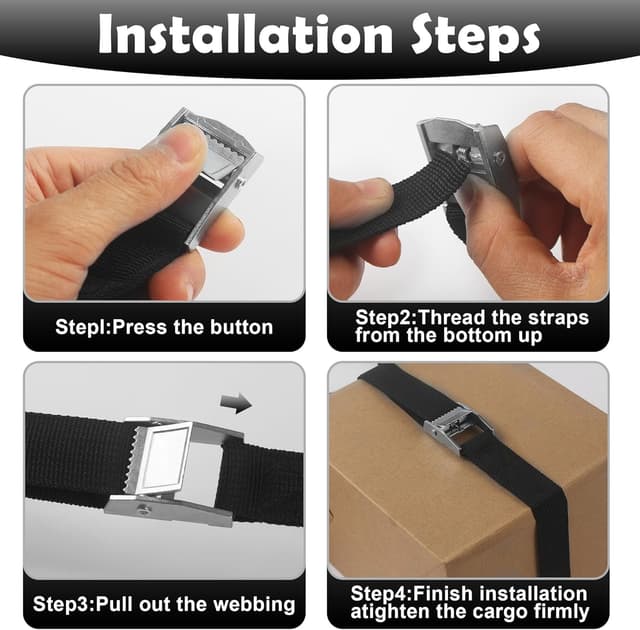 Installation Steps

Stepl:Press the button

Step2:Thread the straps from the bottom up

Step3:Pull out the webbing

Step4:Finish installation atighten the cargo firmly