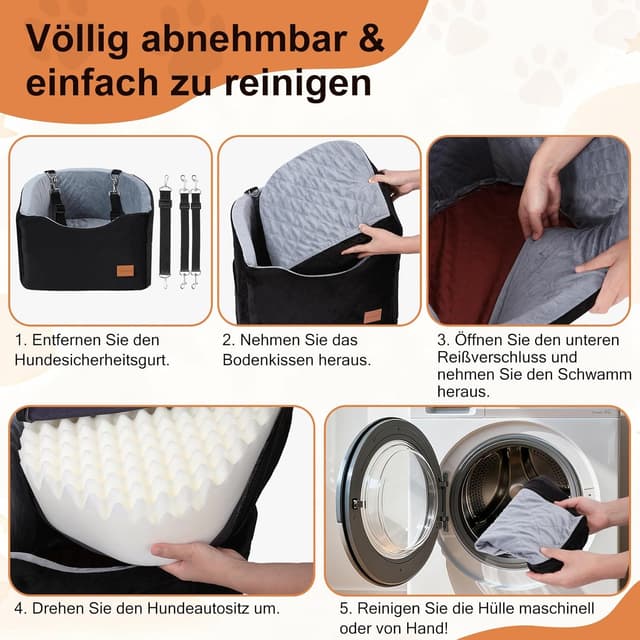 Völlig abnehmbar & einfach zu reinigen

1. Entfernen Sie den Hundesicherheitsgurt.

2. Nehmen Sie das Bodenkissen heraus.

3. Öffnen Sie den unteren Reißverschluss und nehmen Sie den Schwamm heraus.

4. Drehen Sie den Hundeautositz um.

5. Reinigen Sie die Hülle maschinell oder von Hand!