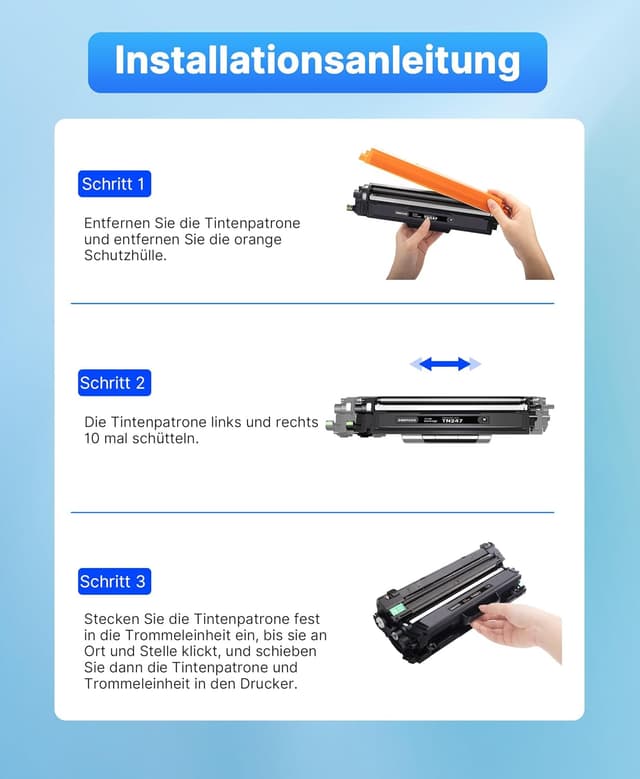 Installationsanleitung

Schritt 1

Entfernen Sie die Tintenpatrone und entfernen Sie die orange Schutzhülle.

TN247

Schritt 2

Die Tintenpatrone links und rechts 10 mal schütteln.

TN247

Schritt 3

Stecken Sie die Tintenpatrone fest in die Trommeleinheit ein, bis sie an Ort und Stelle klickt, und schieben Sie dann die Tintenpatrone und Trommeleinheit in den Drucker.