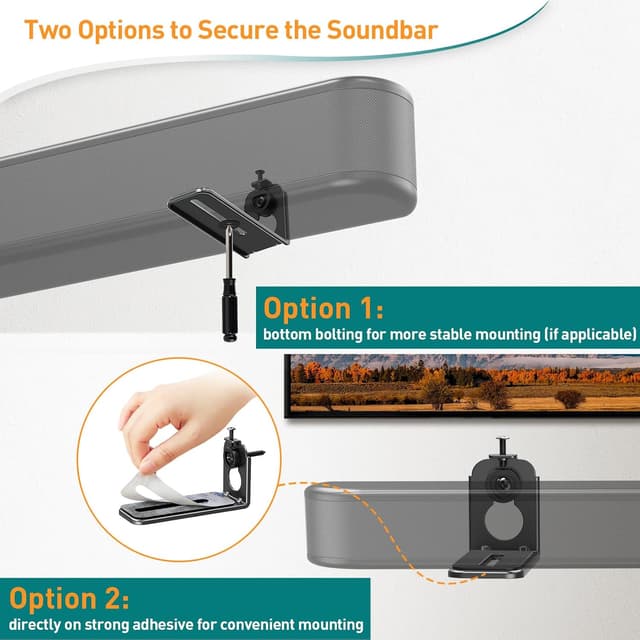 Two Options to Secure the Soundbar

Option 1:
bottom bolting for more stable mounting (if applicable)

Option 2:
directly on strong adhesive for convenient mounting