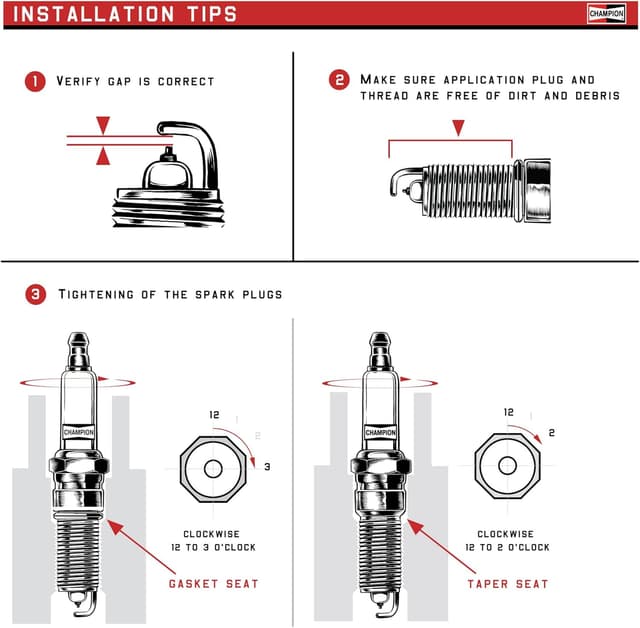 INSTALLATION TIPS

CHAMPION

1 VERIFY GAP IS CORRECT

2 MAKE SURE APPLICATION PLUG AND THREAD ARE FREE OF DIRT AND DEBRIS

3 TIGHTENING OF THE SPARK PLUGS

CHAMPION

12
1
2
3

CLOCKWISE
12 TO 3 O'CLOCK

GASKET SEAT

CHAMPION

12
1
2

CLOCKWISE
12 TO 2 O'CLOCK

TAPER SEAT