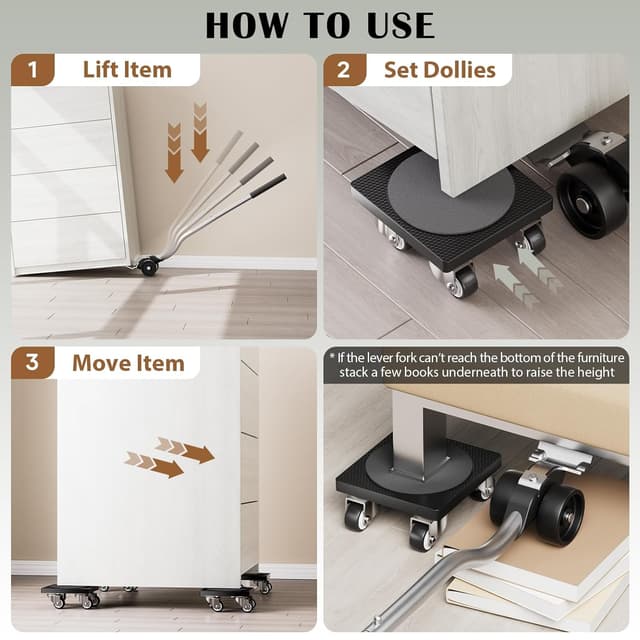 HOW TO USE

1 Lift Item

2 Set Dollies

3 Move Item

* If the lever fork can't reach the bottom of the furniture stack a few books underneath to raise the height