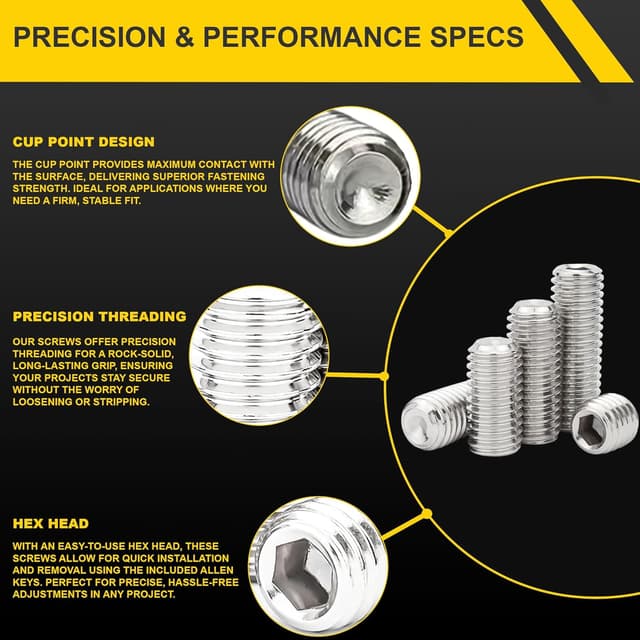 PRECISION & PERFORMANCE SPECS

CUP POINT DESIGN

THE CUP POINT PROVIDES MAXIMUM CONTACT WITH THE SURFACE, DELIVERING SUPERIOR FASTENING STRENGTH. IDEAL FOR APPLICATIONS WHERE YOU NEED A FIRM, STABLE FIT.

PRECISION THREADING

OUR SCREWS OFFER PRECISION THREADING FOR A ROCK-SOLID, LONG-LASTING GRIP, ENSURING YOUR PROJECTS STAY SECURE WITHOUT THE WORRY OF LOOSENING OR STRIPPING.

HEX HEAD

WITH AN EASY-TO-USE HEX HEAD, THESE SCREWS ALLOW FOR QUICK INSTALLATION AND REMOVAL USING THE INCLUDED ALLEN KEYS. PERFECT FOR PRECISE, HASSLE-FREE ADJUSTMENTS IN ANY PROJECT.