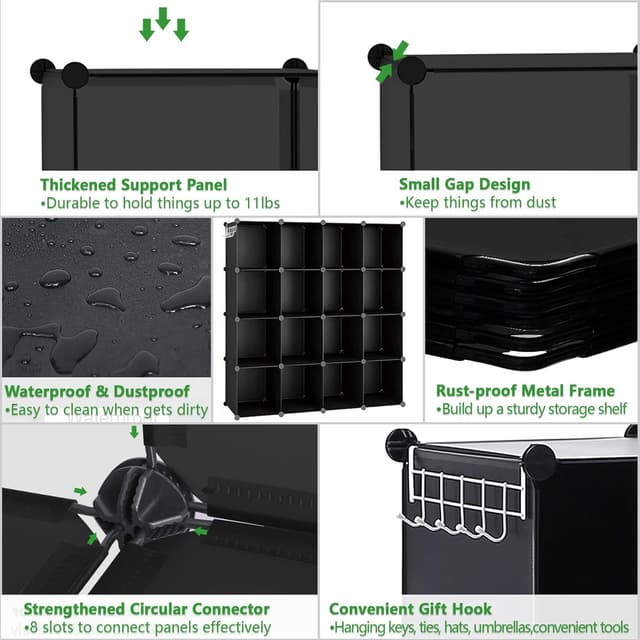 Thickened Support Panel
•Durable to hold things up to 11lbs

Small Gap Design
•Keep things from dust

Waterproof & Dustproof
•Easy to clean when gets dirty

Rust-proof Metal Frame
•Build up a sturdy storage shelf

Strengthened Circular Connector
•8 slots to connect panels effectively

Convenient Gift Hook
•Hanging keys, ties, hats, umbrellas,convenient tools