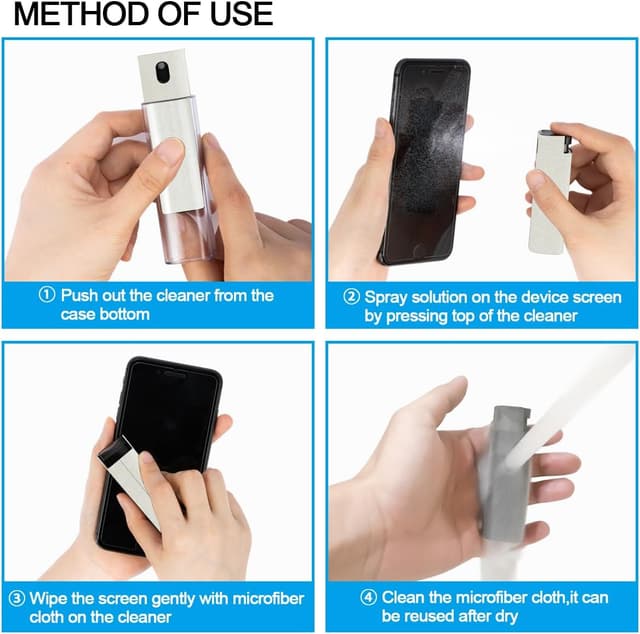 METHOD OF USE

① Push out the cleaner from the case bottom

② Spray solution on the device screen by pressing top of the cleaner

③ Wipe the screen gently with microfiber cloth on the cleaner

④ Clean the microfiber cloth,it can be reused after dry