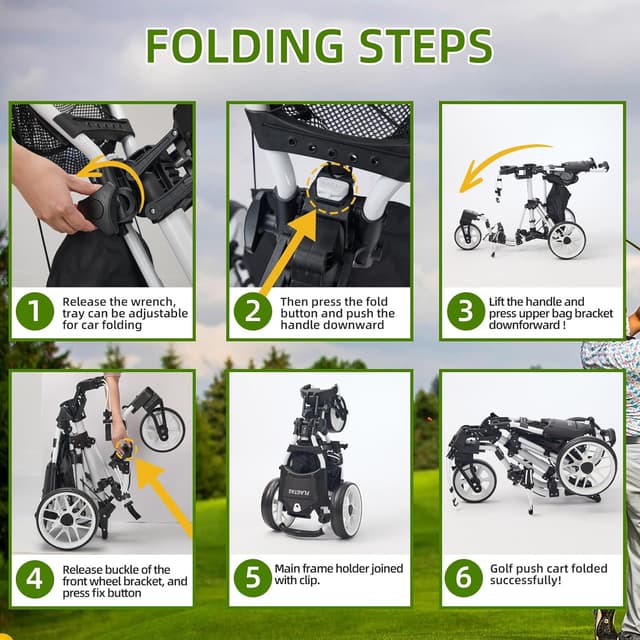 FOLDING STEPS

1 Release the wrench, tray can be adjustable for car folding

2 Then press the fold button and push the handle downward

3 Lift the handle and press upper bag bracket downforward !

4 Release buckle of the front wheel bracket, and press fix button

5 Main frame holder joined with clip.

6 Golf push cart folded successfully!