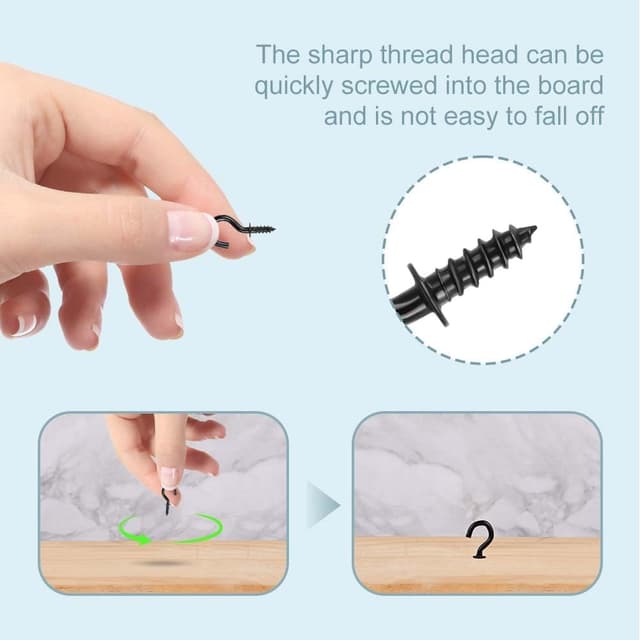 The sharp thread head can be quickly screwed into the board and is not easy to fall off