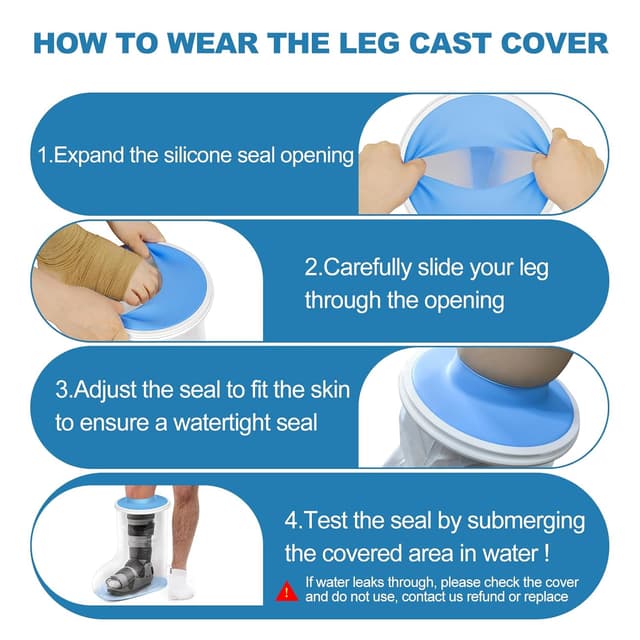 HOW TO WEAR THE LEG CAST COVER

1.Expand the silicone seal opening

2.Carefully slide your leg through the opening

3.Adjust the seal to fit the skin to ensure a watertight seal

4.Test the seal by submerging the covered area in water !

If water leaks through, please check the cover and do not use, contact us refund or replace