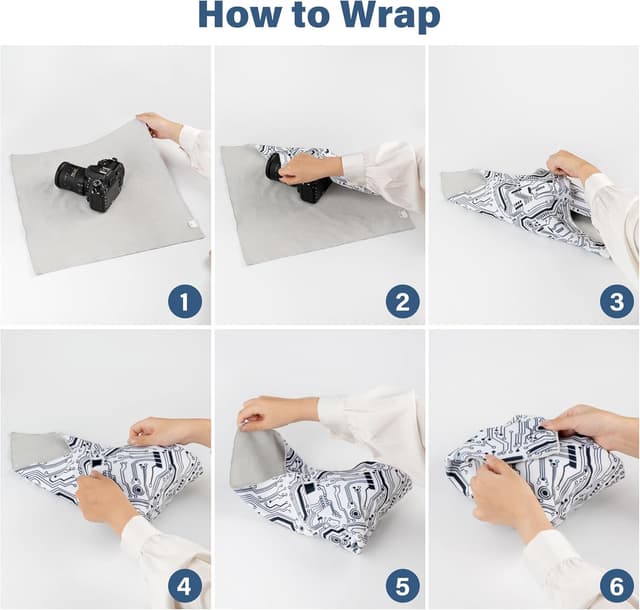 How to Wrap

1

2

3

4

5

6