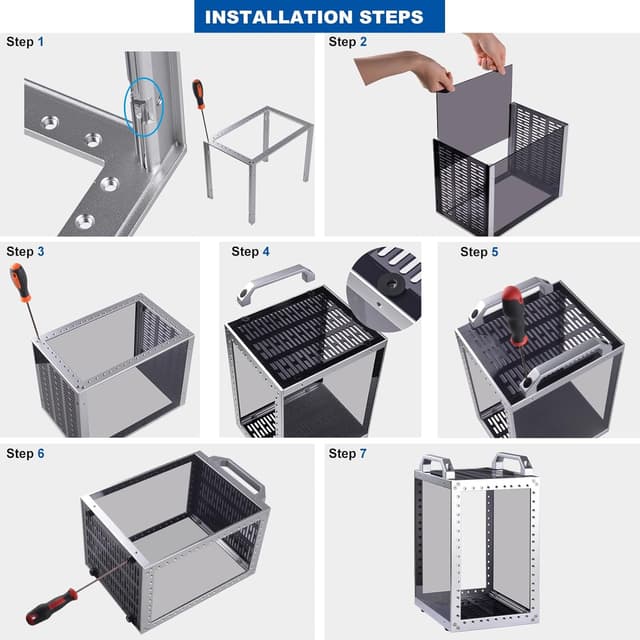 INSTALLATION STEPS

Step 1

Step 2

Step 3

Step 4

Step 5

Step 6

Step 7