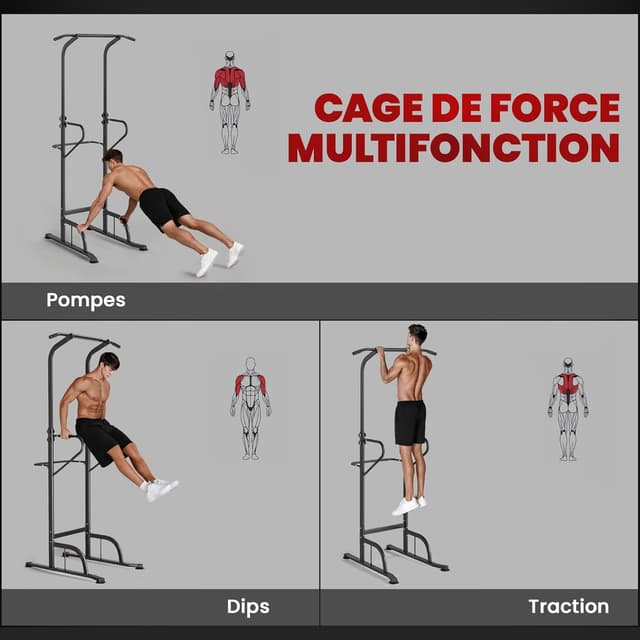 CAGE DE FORCE MULTIFONCTION

Pompes

Dips

Traction