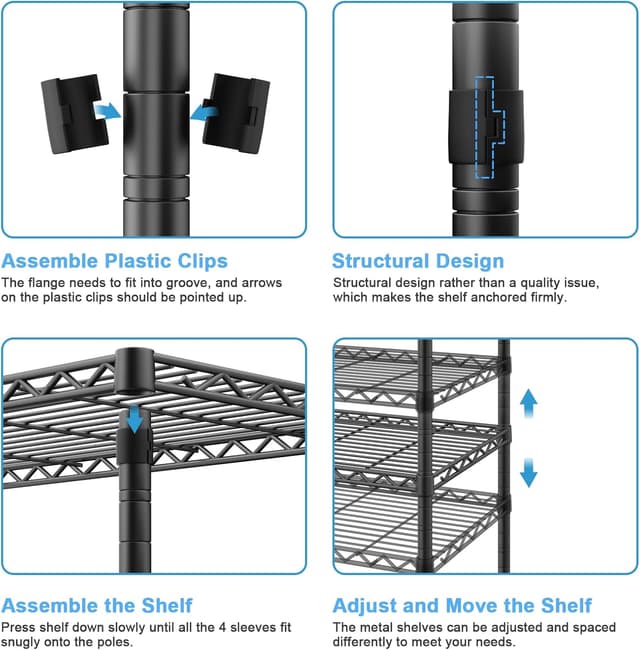 Assemble Plastic Clips
The flange needs to fit into groove, and arrows on the plastic clips should be pointed up.

Structural Design
Structural design rather than a quality issue, which makes the shelf anchored firmly.

Assemble the Shelf
Press shelf down slowly until all the 4 sleeves fit snugly onto the poles.

Adjust and Move the Shelf
The metal shelves can be adjusted and spaced differently to meet your needs.