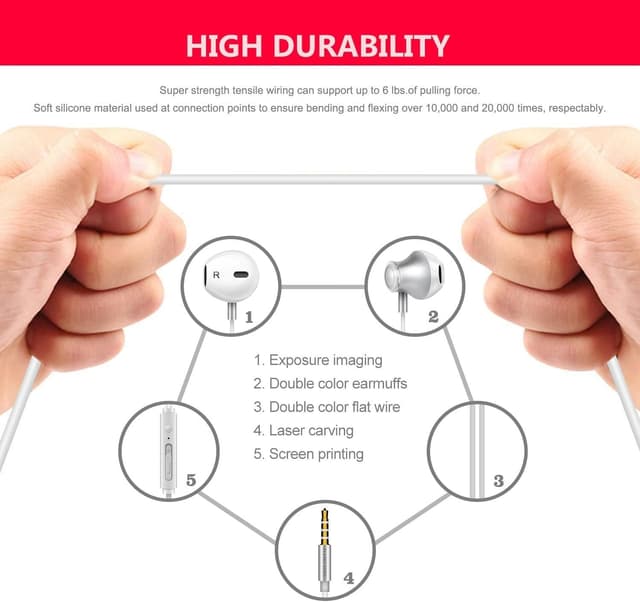 HIGH DURABILITY

Super strength tensile wiring can support up to 6 lbs.of pulling force.
Soft silicone material used at connection points to ensure bending and flexing over 10,000 and 20,000 times, respectably.

R

1

2

1. Exposure imaging
2. Double color earmuffs
3. Double color flat wire
4. Laser carving
5. Screen printing

5

3

4