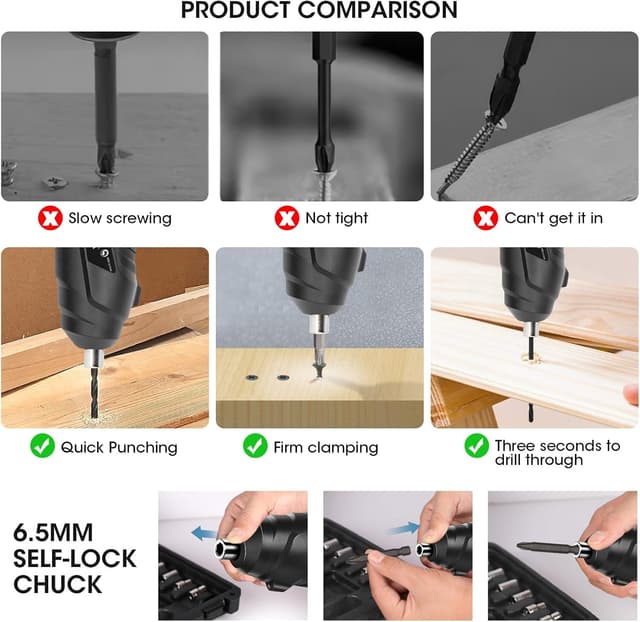 PRODUCT COMPARISON

Slow screwing

Not tight

Can't get it in

Quick Punching

Firm clamping

Three seconds to drill through

6.5MM SELF-LOCK CHUCK