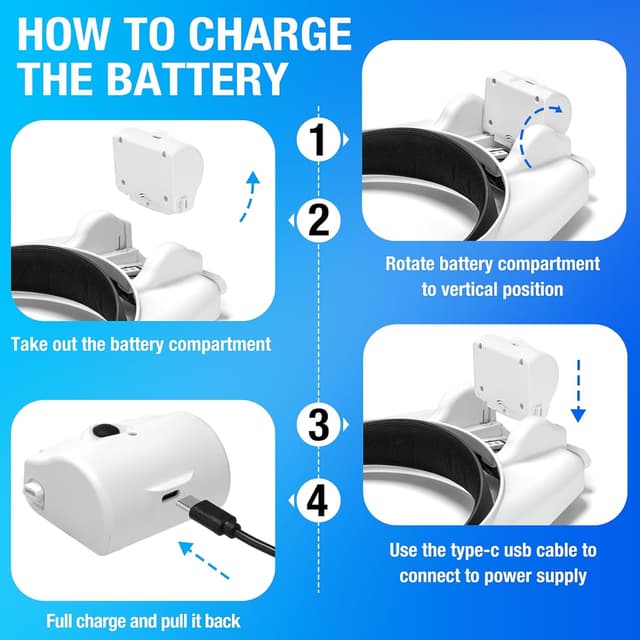 HOW TO CHARGE THE BATTERY

1

Rotate battery compartment to vertical position

2

Take out the battery compartment

3

Use the type-c usb cable to connect to power supply

4

Full charge and pull it back