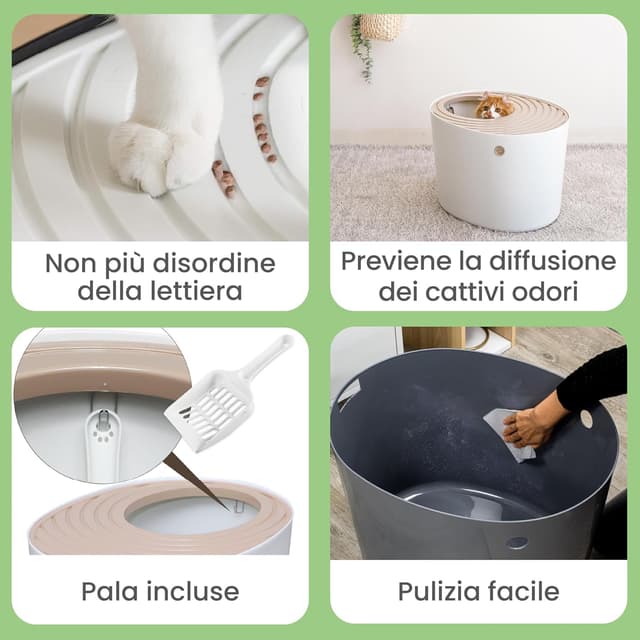 Non più disordine della lettiera

Previene la diffusione dei cattivi odori

Pala incluse

Pulizia facile