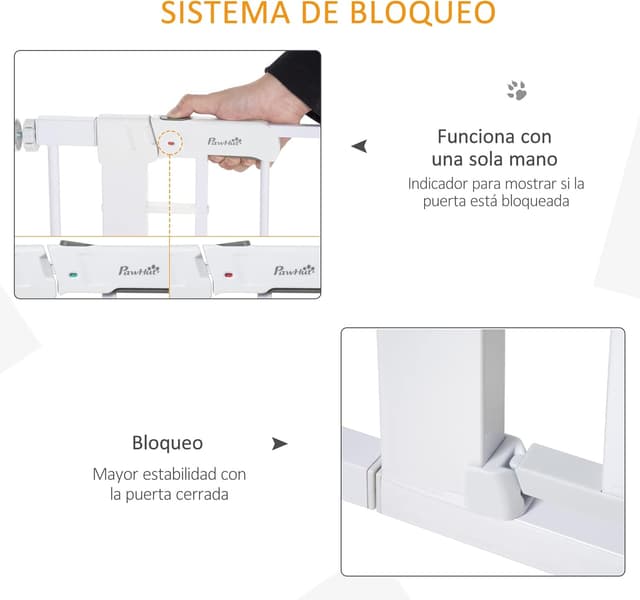 SISTEMA DE BLOQUEO

PawHut

PawHut

PawHut

Funciona con una sola mano

Indicador para mostrar si la puerta está bloqueada

Bloqueo

Mayor estabilidad con la puerta cerrada