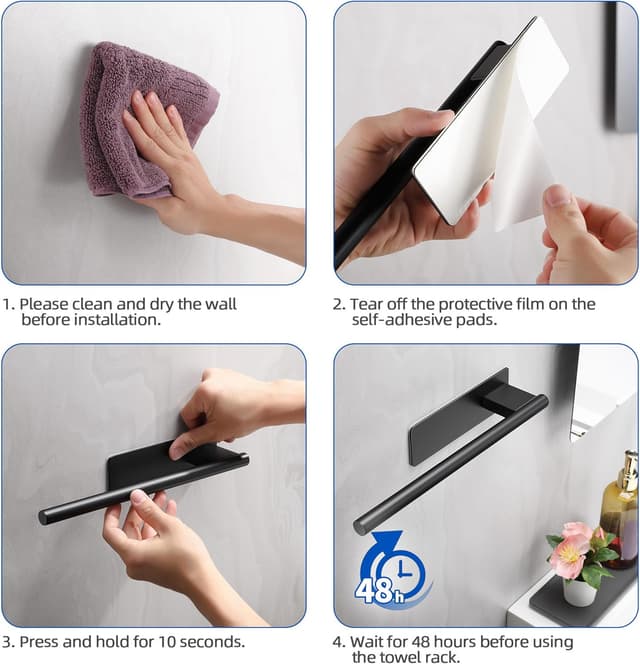 1. Please clean and dry the wall before installation.

2. Tear off the protective film on the self-adhesive pads.

3. Press and hold for 10 seconds.

48h

4. Wait for 48 hours before using the towel rack.