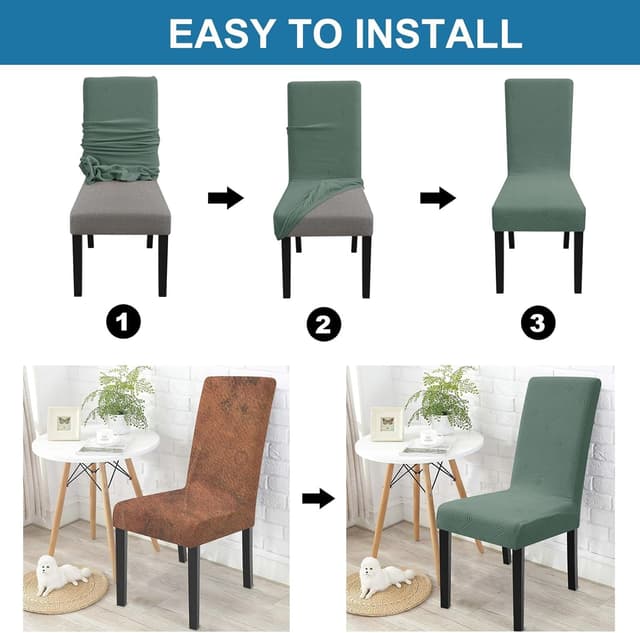 EASY TO INSTALL

1

2

3