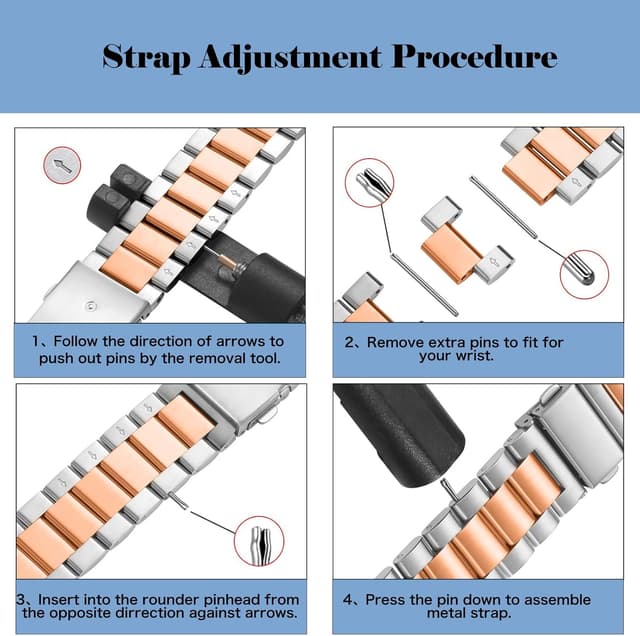 Strap Adjustment Procedure

1、Follow the direction of arrows to push out pins by the removal tool.

2、Remove extra pins to fit for your wrist.

3、Insert into the rounder pinhead from the opposite dirrection against arrows.

4、Press the pin down to assemble metal strap.