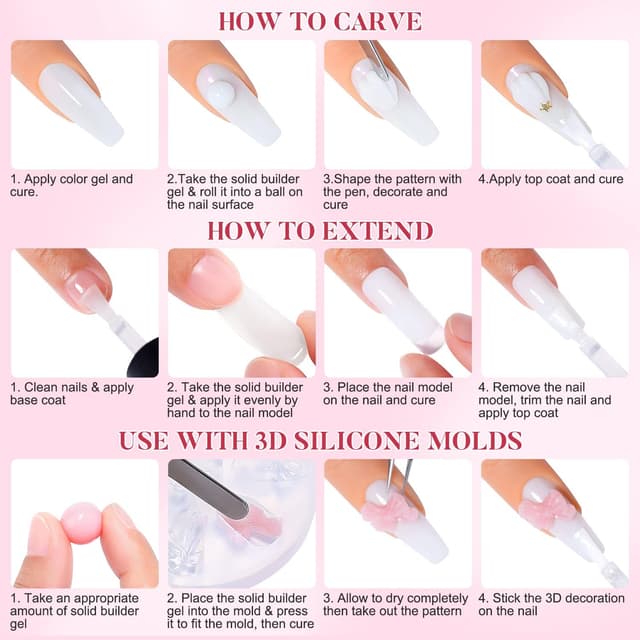 HOW TO CARVE

1. Apply color gel and cure.

2.Take the solid builder gel & roll it into a ball on the nail surface

3.Shape the pattern with the pen, decorate and cure

4.Apply top coat and cure

HOW TO EXTEND

1. Clean nails & apply base coat

2. Take the solid builder gel & apply it evenly by hand to the nail model

3. Place the nail model on the nail and cure

4. Remove the nail model, trim the nail and apply top coat

USE WITH 3D SILICONE MOLDS

1. Take an appropriate amount of solid builder gel

2. Place the solid builder gel into the mold & press it to fit the mold, then cure

3. Allow to dry completely then take out the pattern

4. Stick the 3D decoration on the nail