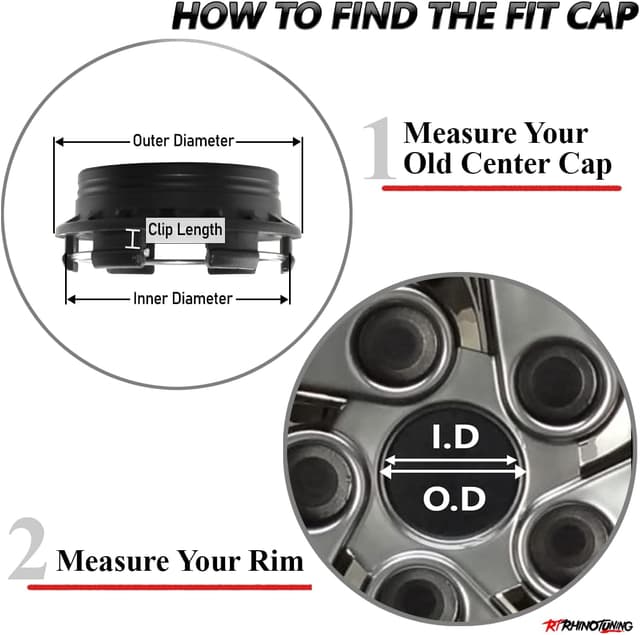 HOW TO FIND THE FIT CAP

Outer Diameter

Clip Length

Inner Diameter

1 Measure Your Old Center Cap

I.D

O.D

2 Measure Your Rim

RT RHINOTUNING