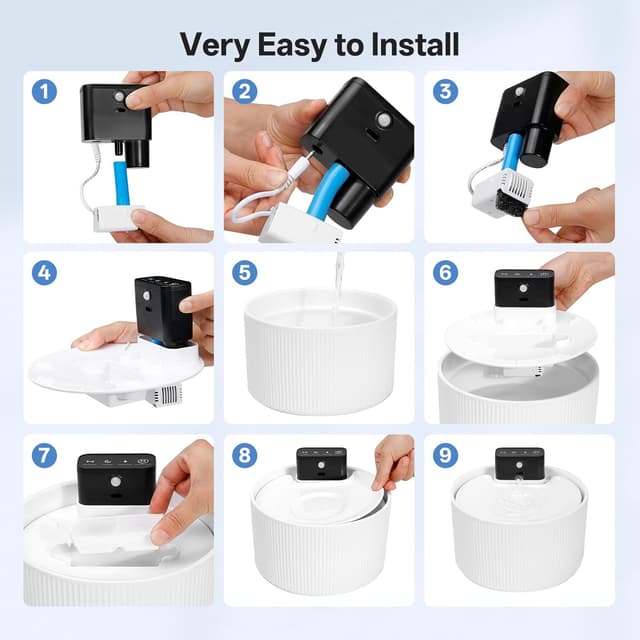 Very Easy to Install

1

2

3

4

5

6

7

8

9