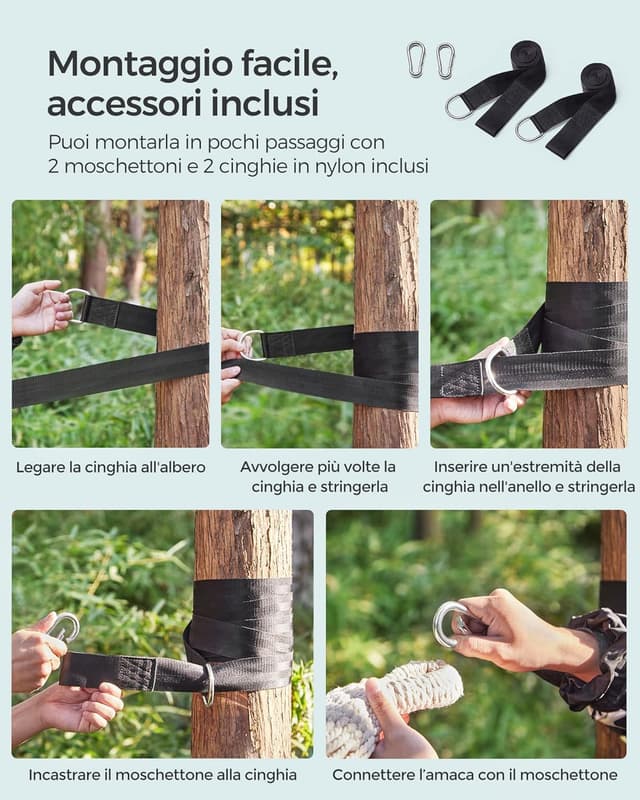 Montaggio facile, accessori inclusi

Puoi montarla in pochi passaggi con 2 moschettoni e 2 cinghie in nylon inclusi

Legare la cinghia all'albero

Avvolgere più volte la cinghia e stringerla

Inserire un'estremità della cinghia nell'anello e stringerla

Incastrare il moschettone alla cinghia

Connettere l'amaca con il moschettone