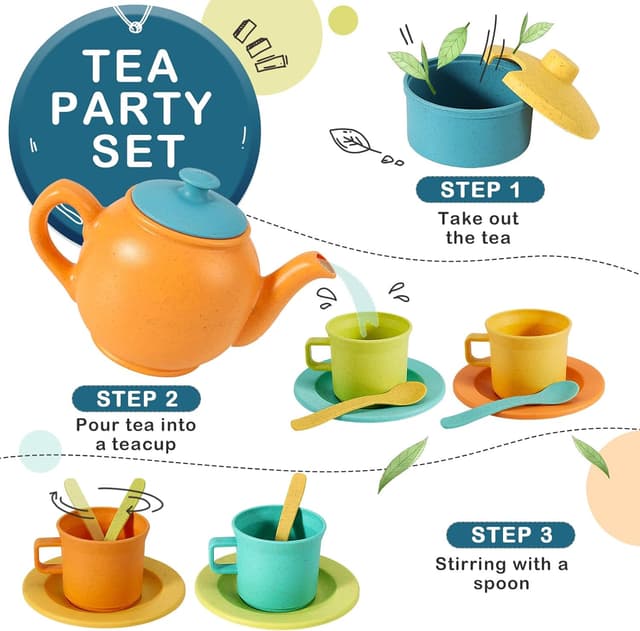 TEA PARTY SET

STEP 1
Take out the tea

STEP 2
Pour tea into a teacup

STEP 3
Stirring with a spoon