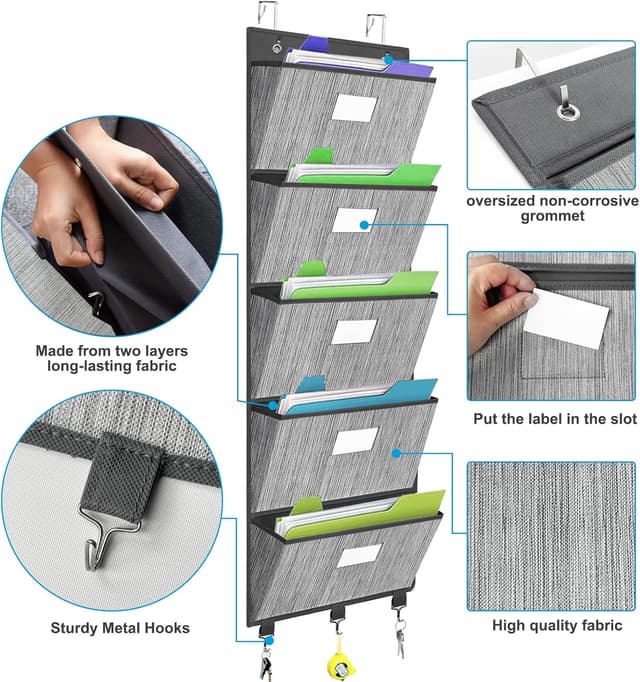 Made from two layers long-lasting fabric

Sturdy Metal Hooks

oversized non-corrosive grommet

Put the label in the slot

High quality fabric