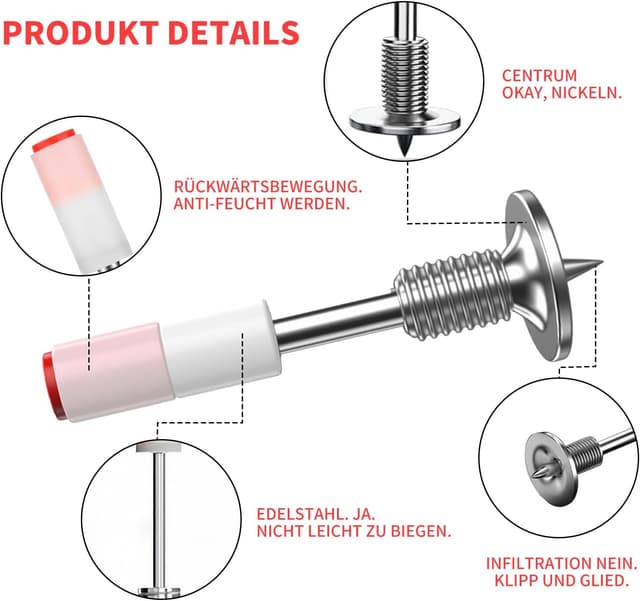 PRODUKT DETAILS

CENTRUM
OKAY, NICKELN.

RÜCKWÄRTSBEWEGUNG.
ANTI-FEUCHT WERDEN.

EDELSTAHL. JA.
NICHT LEICHT ZU BIEGEN.

INFILTRATION NEIN.
KLIPP UND GLIED.