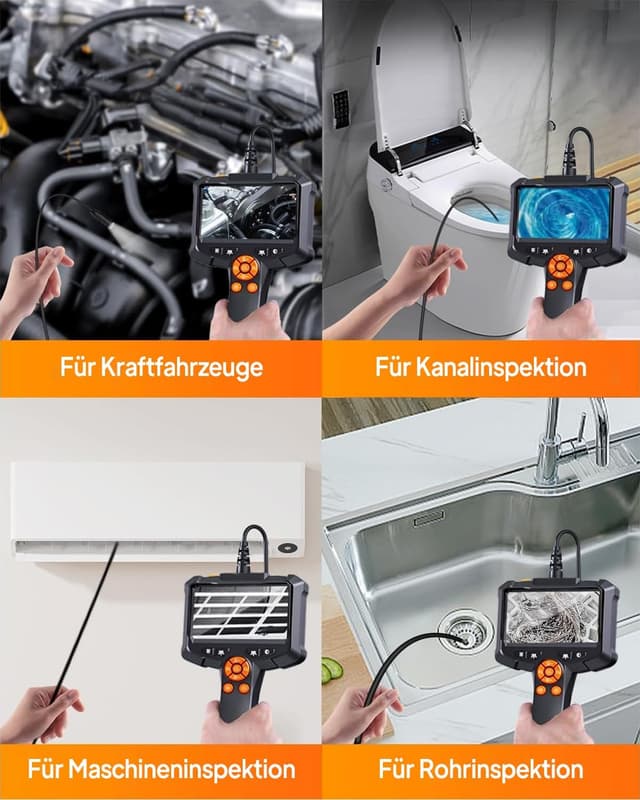 Für Kraftfahrzeuge

Für Kanalinspektion

Für Maschineninspektion

Für Rohrinspektion