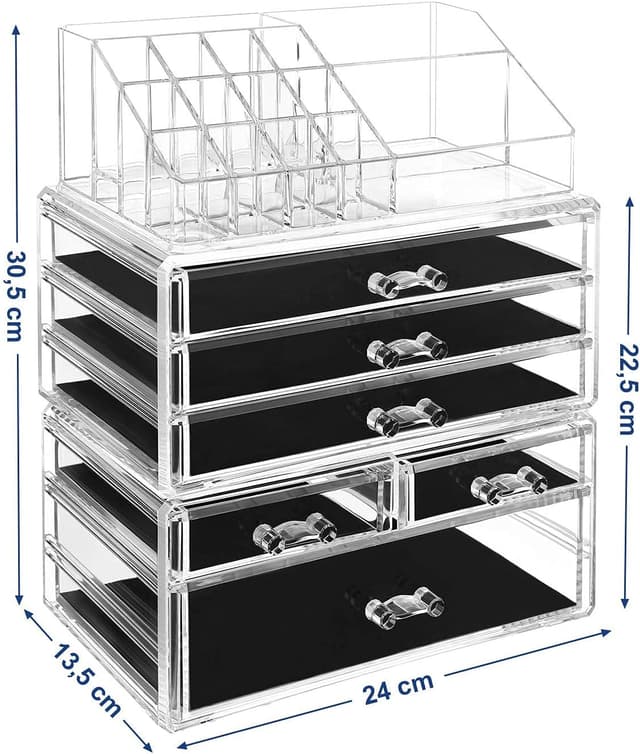 30,5 cm

22,5 cm

13,5 cm

24 cm