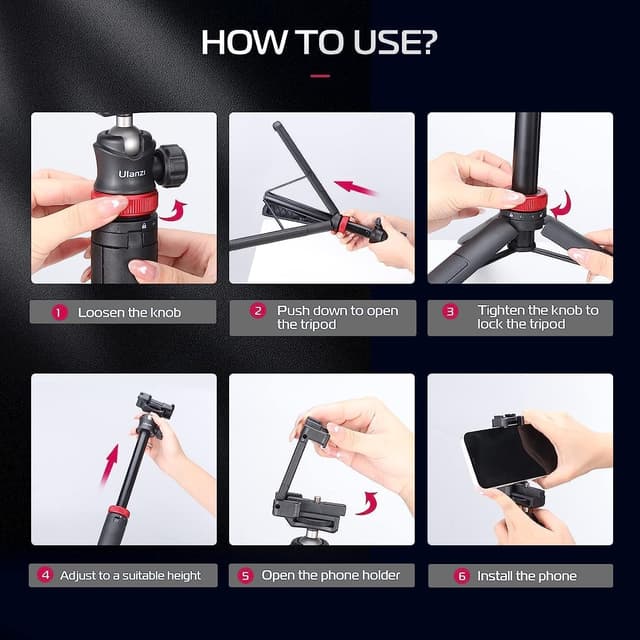 HOW TO USE?

Ulanzi

1 Loosen the knob

2 Push down to open the tripod

3 Tighten the knob to lock the tripod

4 Adjust to a suitable height

5 Open the phone holder

6 Install the phone