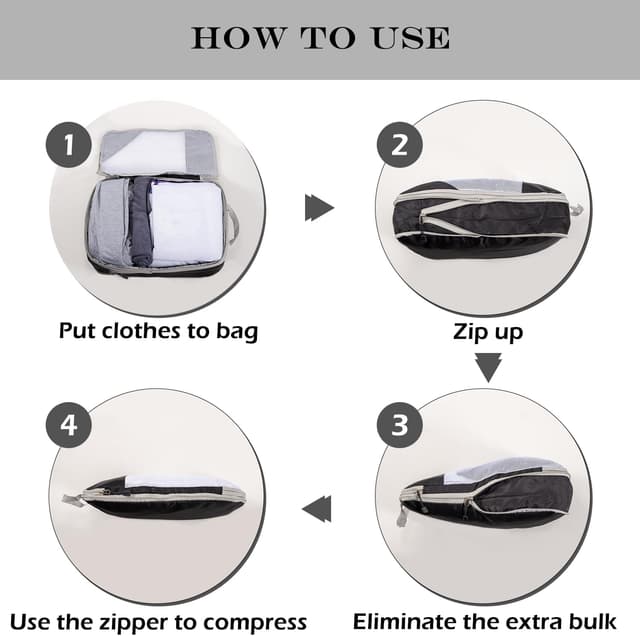 HOW TO USE

1

Put clothes to bag

2

Zip up

3

Eliminate the extra bulk

4

Use the zipper to compress