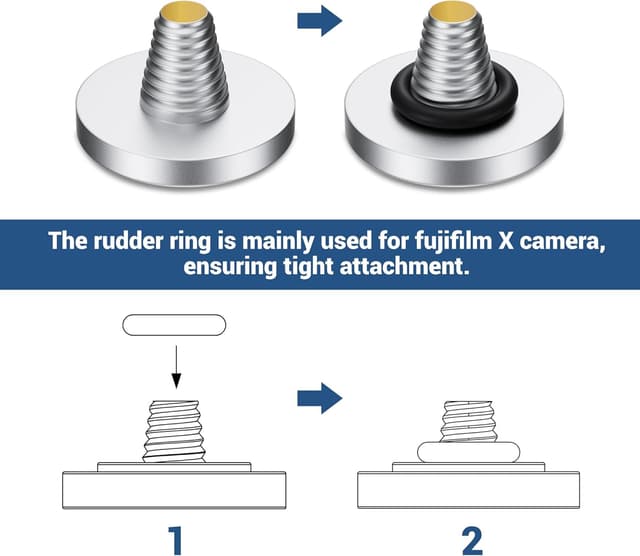 The rudder ring is mainly used for fujifilm X camera, ensuring tight attachment.

1

2