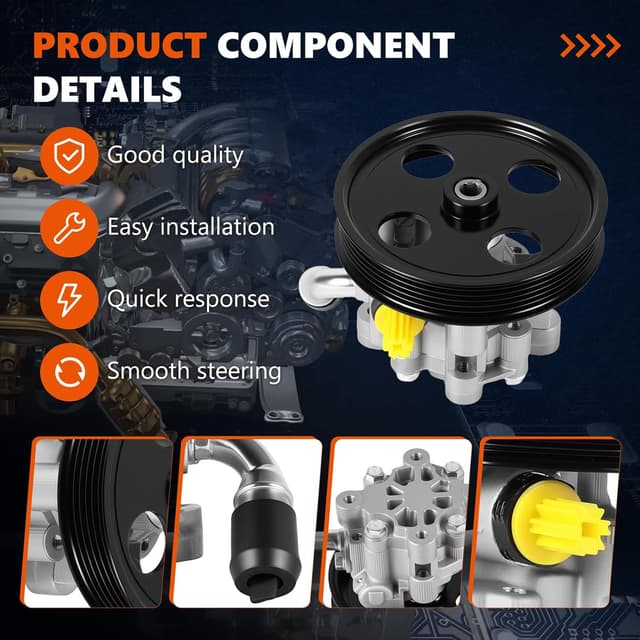 PRODUCT COMPONENT DETAILS

Good quality

Easy installation

Quick response

Smooth steering